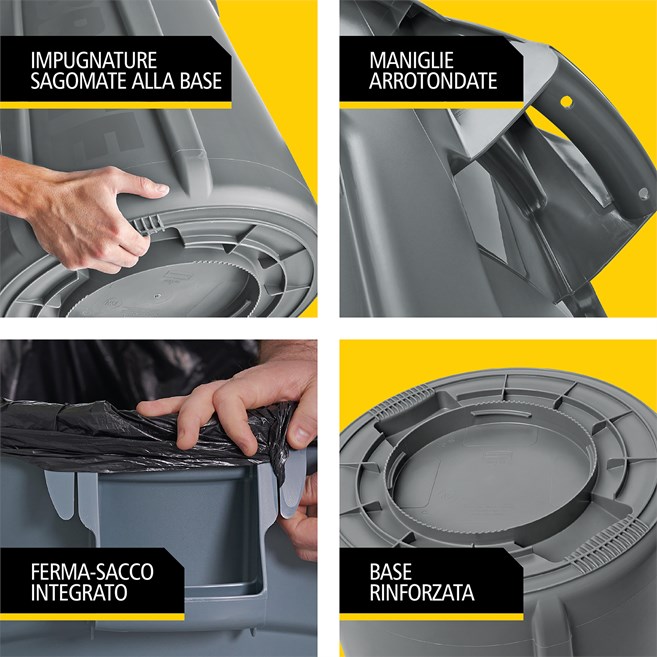 IMPUGNATURE SAGOMATE ALLA BASE

MANIGLIE ARROTONDATE

FERMA-SACCO INTEGRATO

BASE RINFORZATA