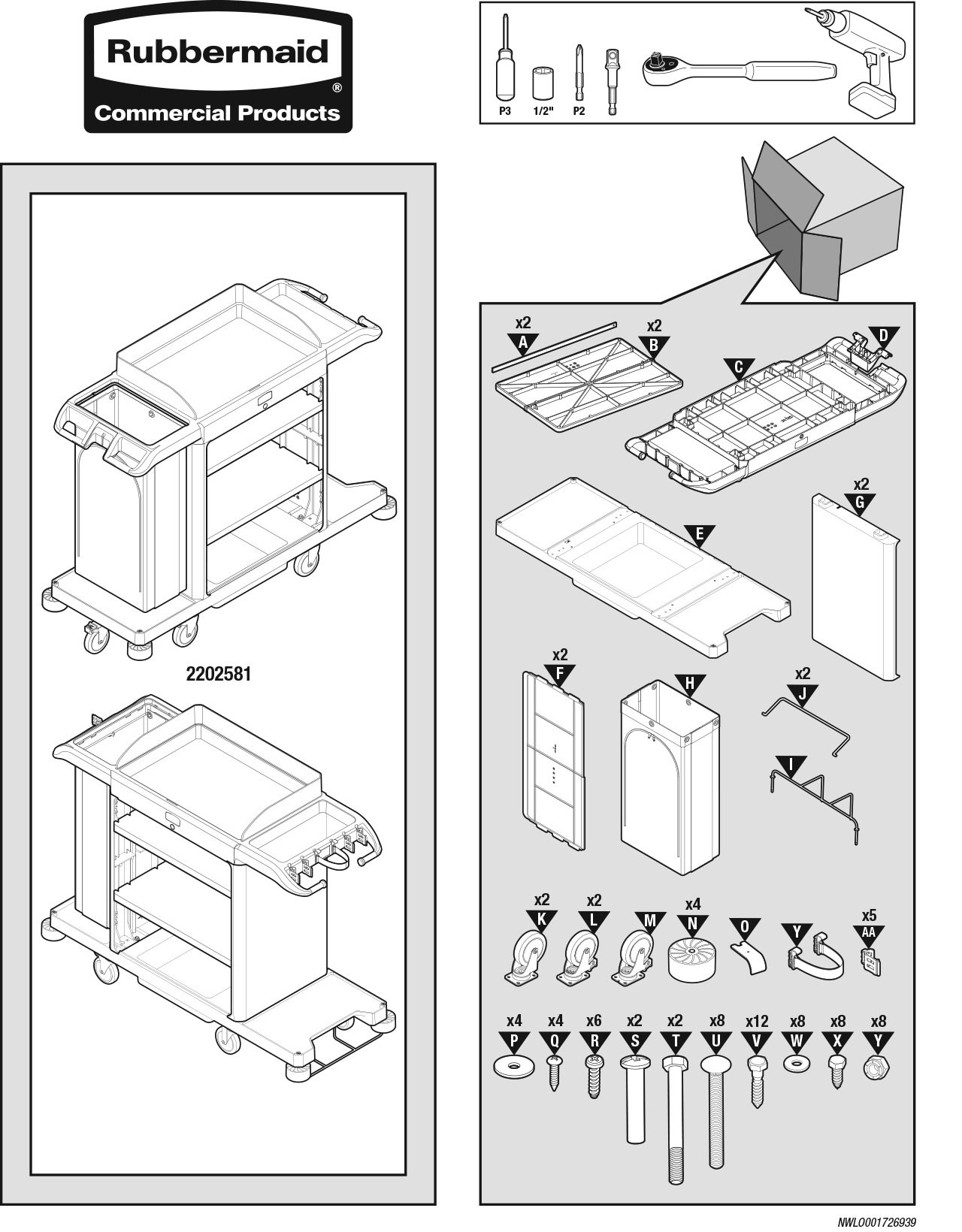 Rubbermaid®
Commercial Products

P3
1/2"
P2

2202581

x2
A
x2
B
C
D
E
x2
G
x2
F
H
x2
J
I
x2
K
x2
L
M
x4
N
O
Y
x5
AA
x4
P
x4
Q
x6
R
x2
S
x2
T
x8
U
x12
V
x8
W
x8
X
x8
Y

NWL0001726939