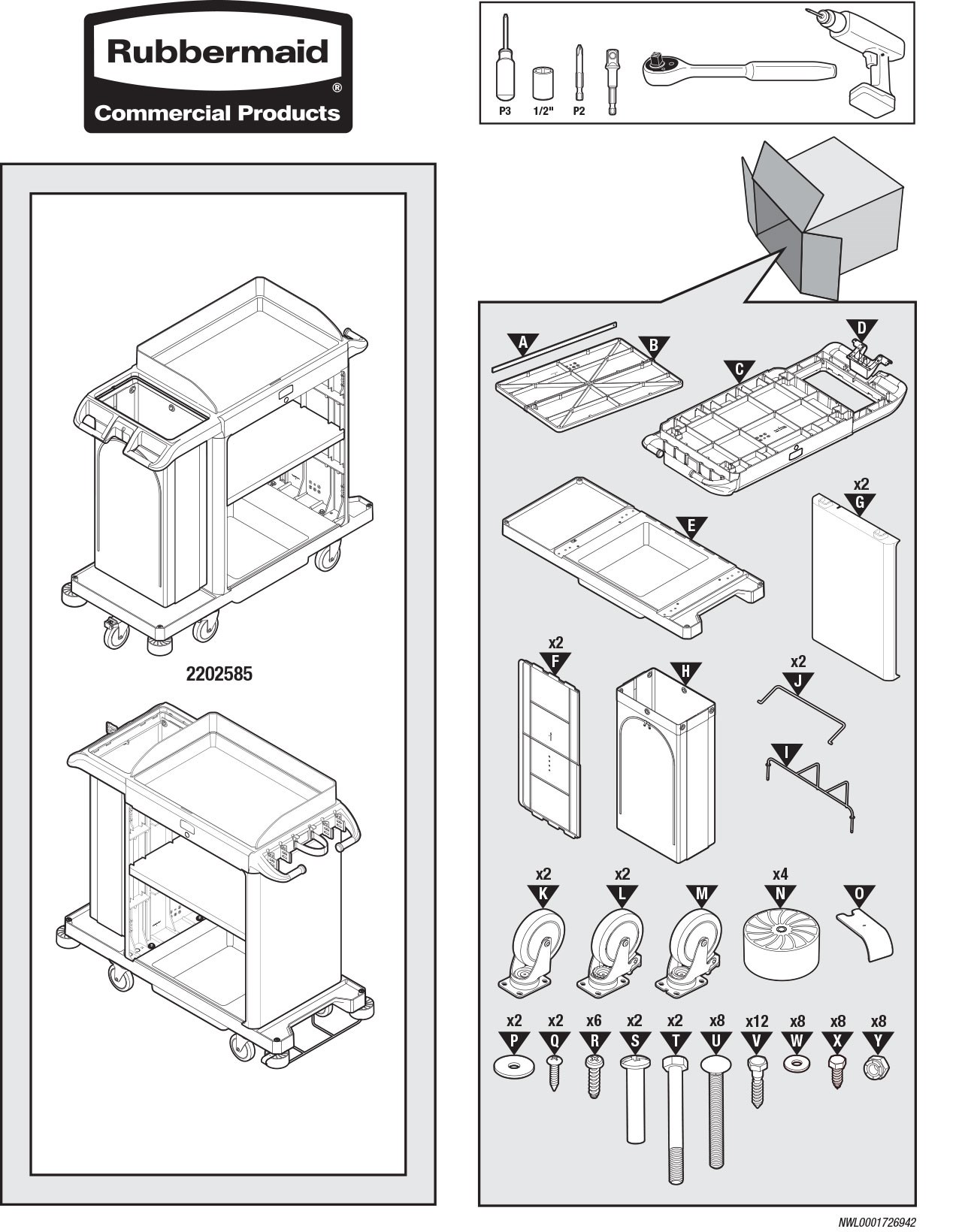 Rubbermaid®
Commercial Products

P3 1/2" P2

2202585

A B C D
E
x2 G
x2 F
H
x2 J
I
x2 K
x2 L
M
x4 N
O

x2 P
x2 Q
x6 R
x2 S
x2 T
x8 U
x12 V
x8 W
x8 X
x8 Y

NWL0001726942