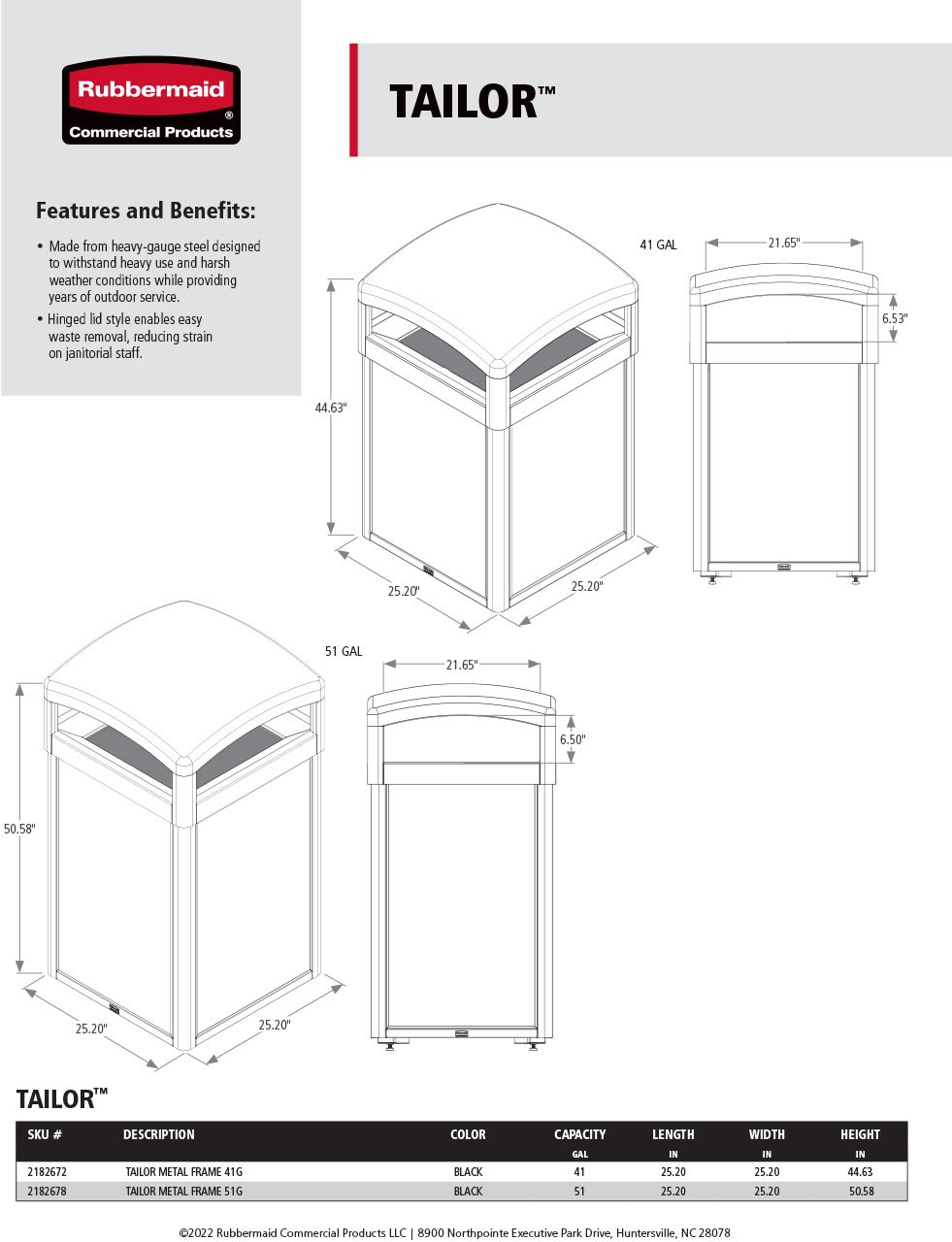 Rubbermaid®
Commercial Products

TAILOR™

Features and Benefits:

• Made from heavy-gauge steel designed to withstand heavy use and harsh weather conditions while providing years of outdoor service.
• Hinged lid style enables easy waste removal, reducing strain on janitorial staff.

41 GAL

21.65"

6.53"

44.63"

25.20"

25.20"

51 GAL

21.65"

6.50"

50.58"

25.20"

25.20"

TAILOR™

| SKU # | DESCRIPTION | COLOR | CAPACITY GAL | LENGTH IN | WIDTH IN | HEIGHT IN |
|---|---|---|---|---|---|---|
| 2182672 | TAILOR METAL FRAME 41G | BLACK | 41 | 25.20 | 25.20 | 44.63 |
| 2182678 | TAILOR METAL FRAME 51G | BLACK | 51 | 25.20 | 25.20 | 50.58 |

©2022 Rubbermaid Commercial Products LLC | 8900 Northpointe Executive Park Drive, Huntersville, NC 28078