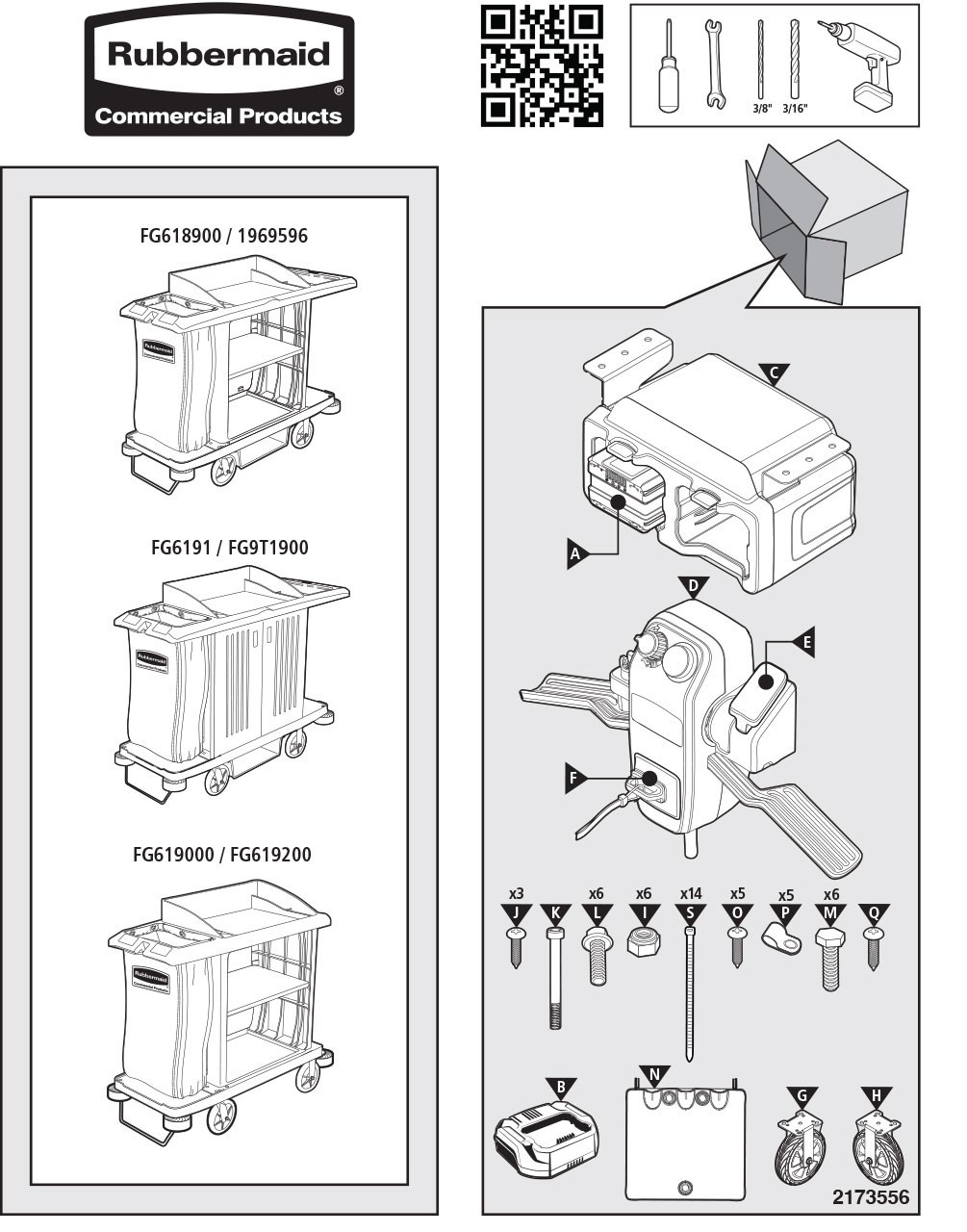 Rubbermaid®
Commercial Products

3/8"
3/16"

FG618900 / 1969596

Rubbermaid

FG6191 / FG9T1900

Rubbermaid

FG619000 / FG619200

Rubbermaid
Commercial Products

C

A

D

E

F

x3
J

K

x6
L

x6
I

x14
S

x5
O

x5
P

x6
M

Q

B

N

G

H

2173556