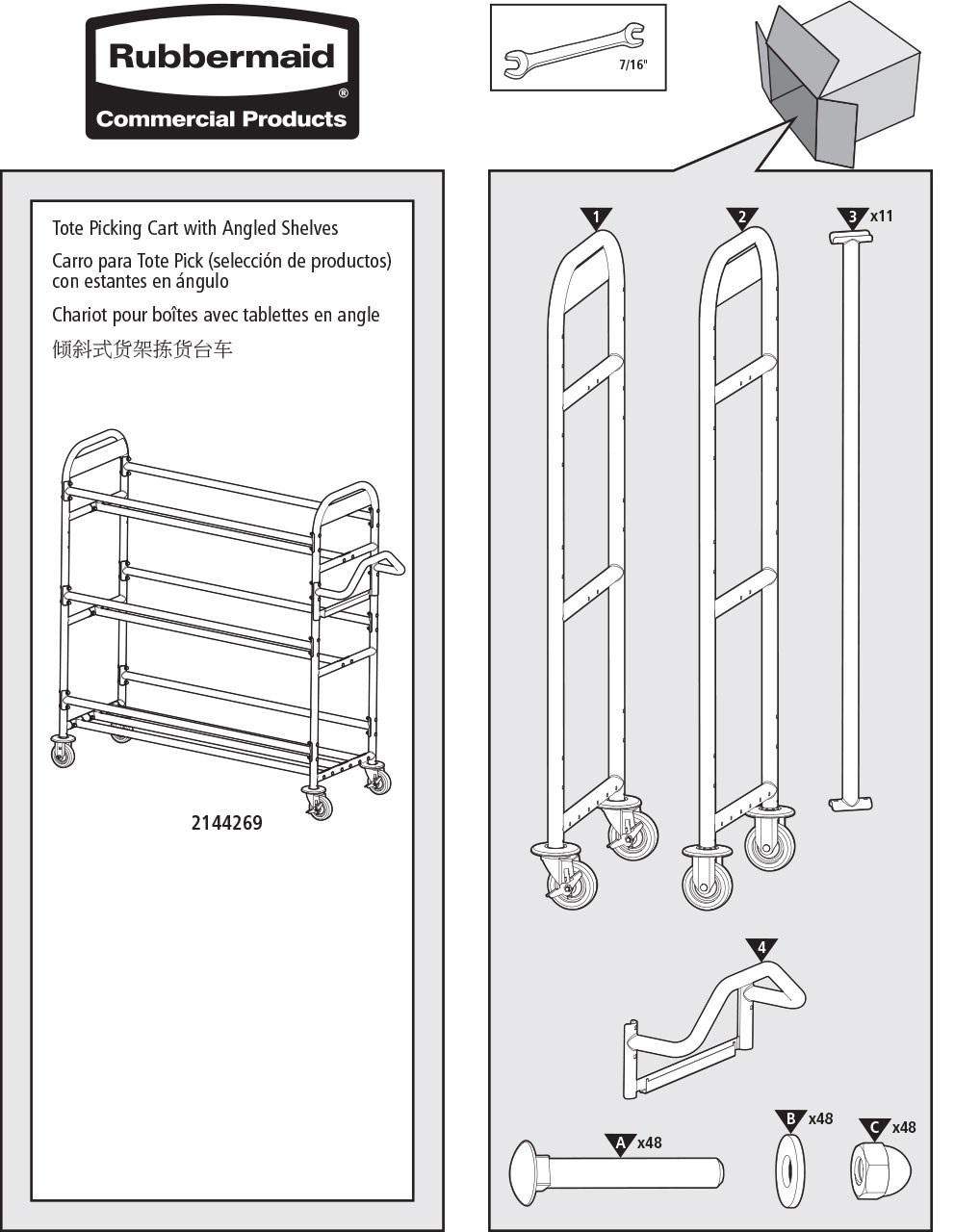 Rubbermaid®
Commercial Products

7/16"

Tote Picking Cart with Angled Shelves
Carro para Tote Pick (selección de productos) con estantes en ángulo
Chariot pour boîtes avec tablettes en angle
倾斜式货架拣货台车

2144269

1
2
3 x11
4
A x48
B x48
C x48