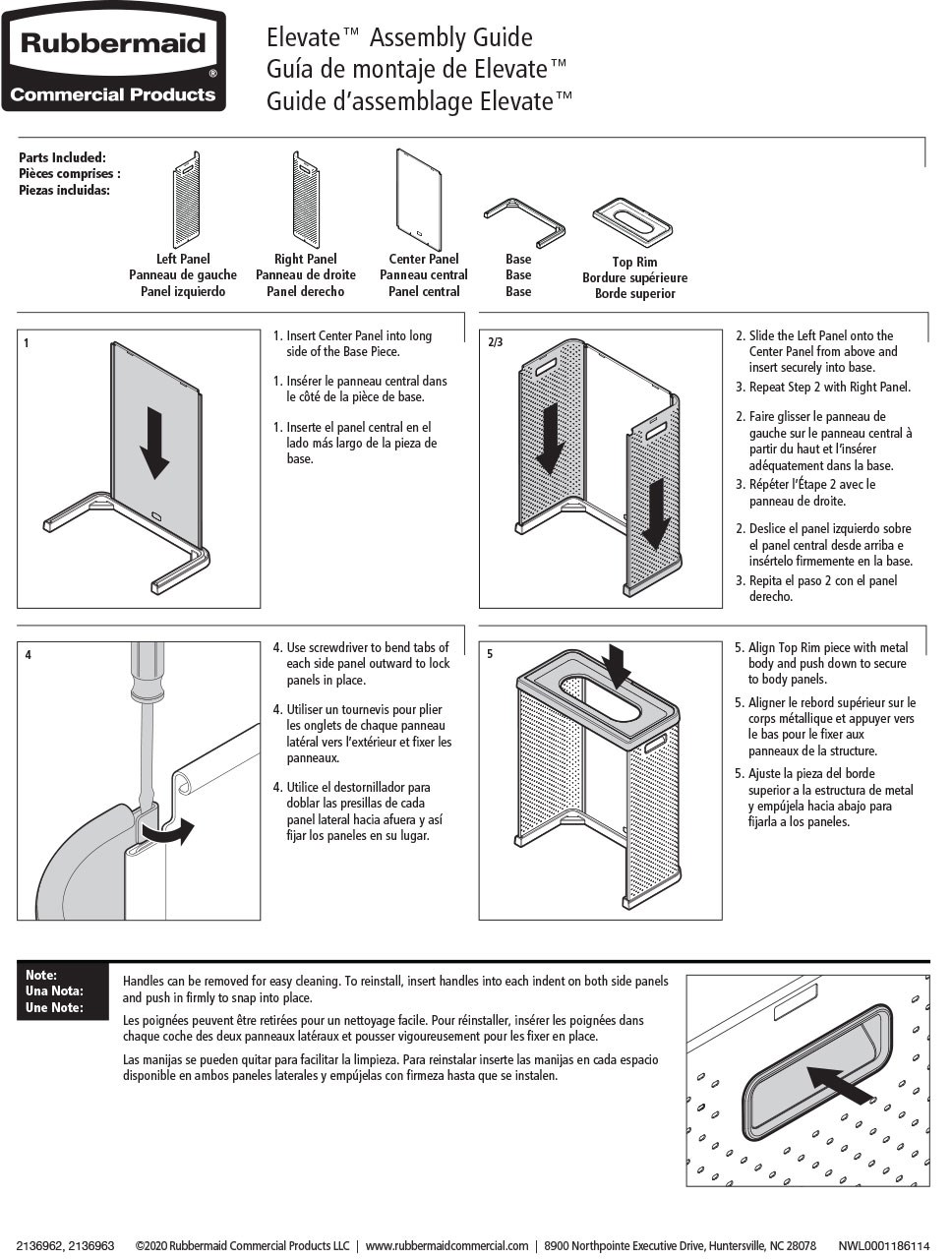 Rubbermaid®
Commercial Products

Elevate™ Assembly Guide
Guía de montaje de Elevate™
Guide d'assemblage Elevate™

Parts Included:
Pièces comprises :
Piezas incluidas:

Left Panel
Panneau de gauche
Panel izquierdo

Right Panel
Panneau de droite
Panel derecho

Center Panel
Panneau central
Panel central

Base
Base
Base

Top Rim
Bordure supérieure
Borde superior

1

1. Insert Center Panel into long side of the Base Piece.

1. Insérer le panneau central dans le côté de la pièce de base.

1. Inserte el panel central en el lado más largo de la pieza de base.

2/3

2. Slide the Left Panel onto the Center Panel from above and insert securely into base.
3. Repeat Step 2 with Right Panel.

2. Faire glisser le panneau de gauche sur le panneau central à partir du haut et l'insérer adéquatement dans la base.
3. Répéter l'Étape 2 avec le panneau de droite.

2. Deslice el panel izquierdo sobre el panel central desde arriba e insértelo firmemente en la base.
3. Repita el paso 2 con el panel derecho.

4

4. Use screwdriver to bend tabs of each side panel outward to lock panels in place.

4. Utiliser un tournevis pour plier les onglets de chaque panneau latéral vers l'extérieur et fixer les panneaux.

4. Utilice el destornillador para doblar las presillas de cada panel lateral hacia afuera y así fijar los paneles en su lugar.

5

5. Align Top Rim piece with metal body and push down to secure to body panels.

5. Aligner le rebord supérieur sur le corps métallique et appuyer vers le bas pour le fixer aux panneaux de la structure.

5. Ajuste la pieza del borde superior a la estructura de metal y empújela hacia abajo para fijarla a los paneles.

Note:
Una Nota:
Une Note:

Handles can be removed for easy cleaning. To reinstall, insert handles into each indent on both side panels and push in firmly to snap into place.

Les poignées peuvent être retirées pour un nettoyage facile. Pour réinstaller, insérer les poignées dans chaque coche des deux panneaux latéraux et pousser vigoureusement pour les fixer en place.

Las manijas se pueden quitar para facilitar la limpieza. Para reinstalar inserte las manijas en cada espacio disponible en ambos paneles laterales y empújelas con firmeza hasta que se instalen.

2136962, 2136963 ©2020 Rubbermaid Commercial Products LLC | www.rubbermaidcommercial.com | 8900 Northpointe Executive Drive, Huntersville, NC 28078 NWL0001186114