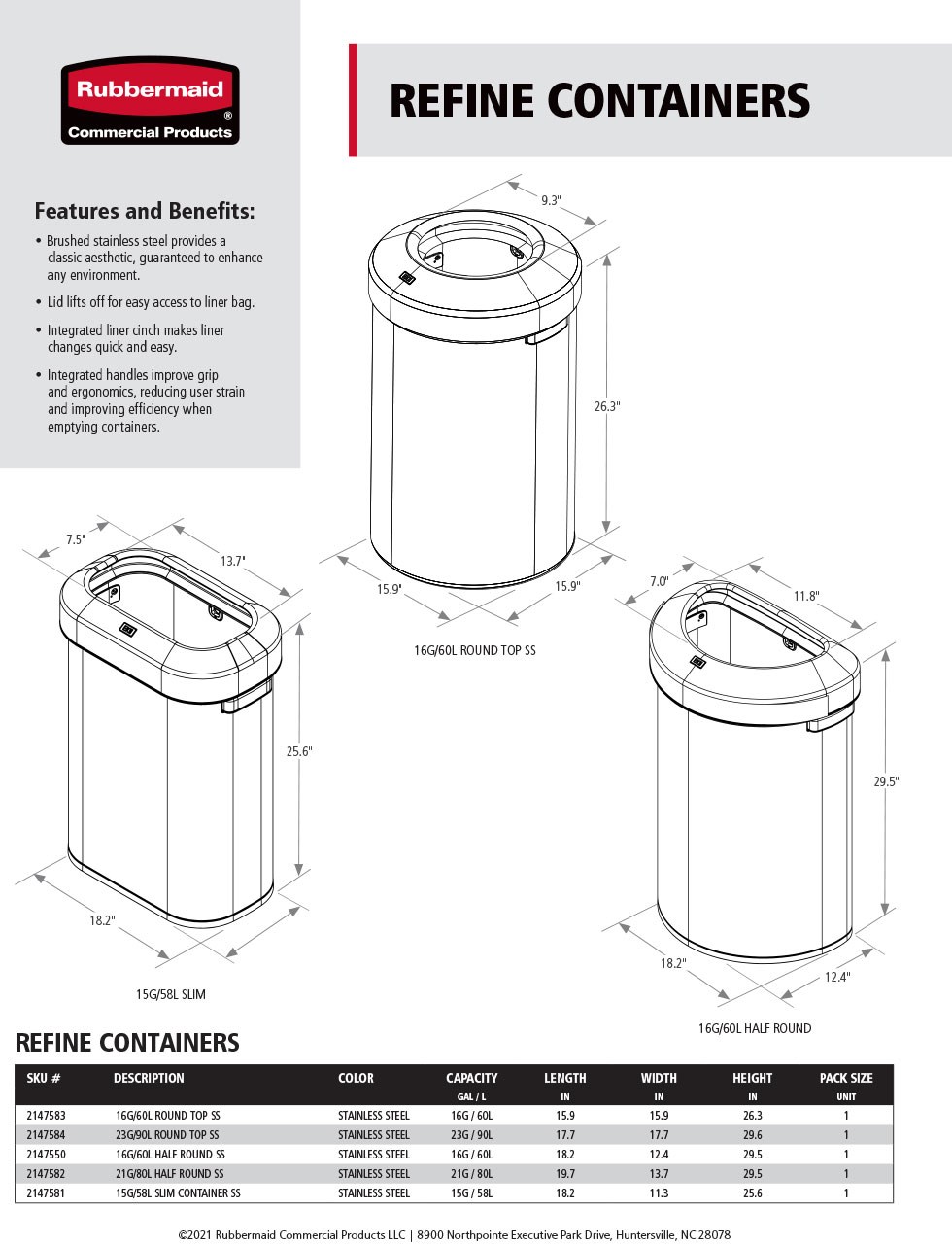 Rubbermaid®
Commercial Products

REFINE CONTAINERS

Features and Benefits:

• Brushed stainless steel provides a classic aesthetic, guaranteed to enhance any environment.

• Lid lifts off for easy access to liner bag.

• Integrated liner cinch makes liner changes quick and easy.

• Integrated handles improve grip and ergonomics, reducing user strain and improving efficiency when emptying containers.

9.3"
26.3"
15.9"
15.9"
16G/60L ROUND TOP SS

7.5"
13.7"
25.6"
18.2"
15G/58L SLIM

7.0"
11.8"
29.5"
18.2"
12.4"
16G/60L HALF ROUND

REFINE CONTAINERS

| SKU # | DESCRIPTION | COLOR | CAPACITY GAL / L | LENGTH IN | WIDTH IN | HEIGHT IN | PACK SIZE UNIT |
|---|---|---|---|---|---|---|---|
| 2147583 | 16G/60L ROUND TOP SS | STAINLESS STEEL | 16G / 60L | 15.9 | 15.9 | 26.3 | 1 |
| 2147584 | 23G/90L ROUND TOP SS | STAINLESS STEEL | 23G / 90L | 17.7 | 17.7 | 29.6 | 1 |
| 2147550 | 16G/60L HALF ROUND SS | STAINLESS STEEL | 16G / 60L | 18.2 | 12.4 | 29.5 | 1 |
| 2147582 | 21G/80L HALF ROUND SS | STAINLESS STEEL | 21G / 80L | 19.7 | 13.7 | 29.5 | 1 |
| 2147581 | 15G/58L SLIM CONTAINER SS | STAINLESS STEEL | 15G / 58L | 18.2 | 11.3 | 25.6 | 1 |

©2021 Rubbermaid Commercial Products LLC | 8900 Northpointe Executive Park Drive, Huntersville, NC 28078