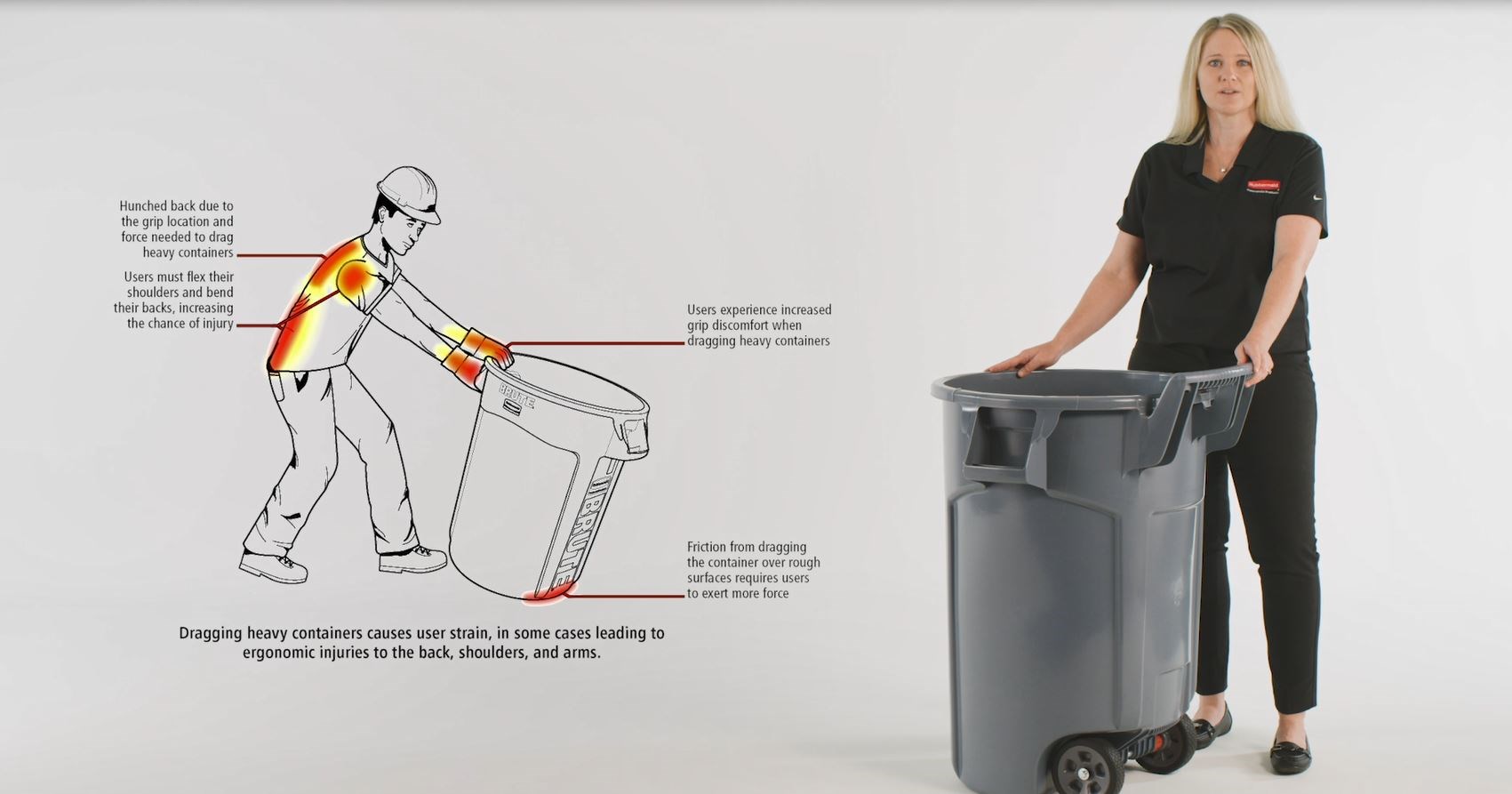 Hunched back due to the grip location and force needed to drag heavy containers

Users must flex their shoulders and bend their backs, increasing the chance of injury

Users experience increased grip discomfort when dragging heavy containers

BRUTE

BRUTE

Friction from dragging the container over rough surfaces requires users to exert more force

Dragging heavy containers causes user strain, in some cases leading to ergonomic injuries to the back, shoulders, and arms.

Rubbermaid