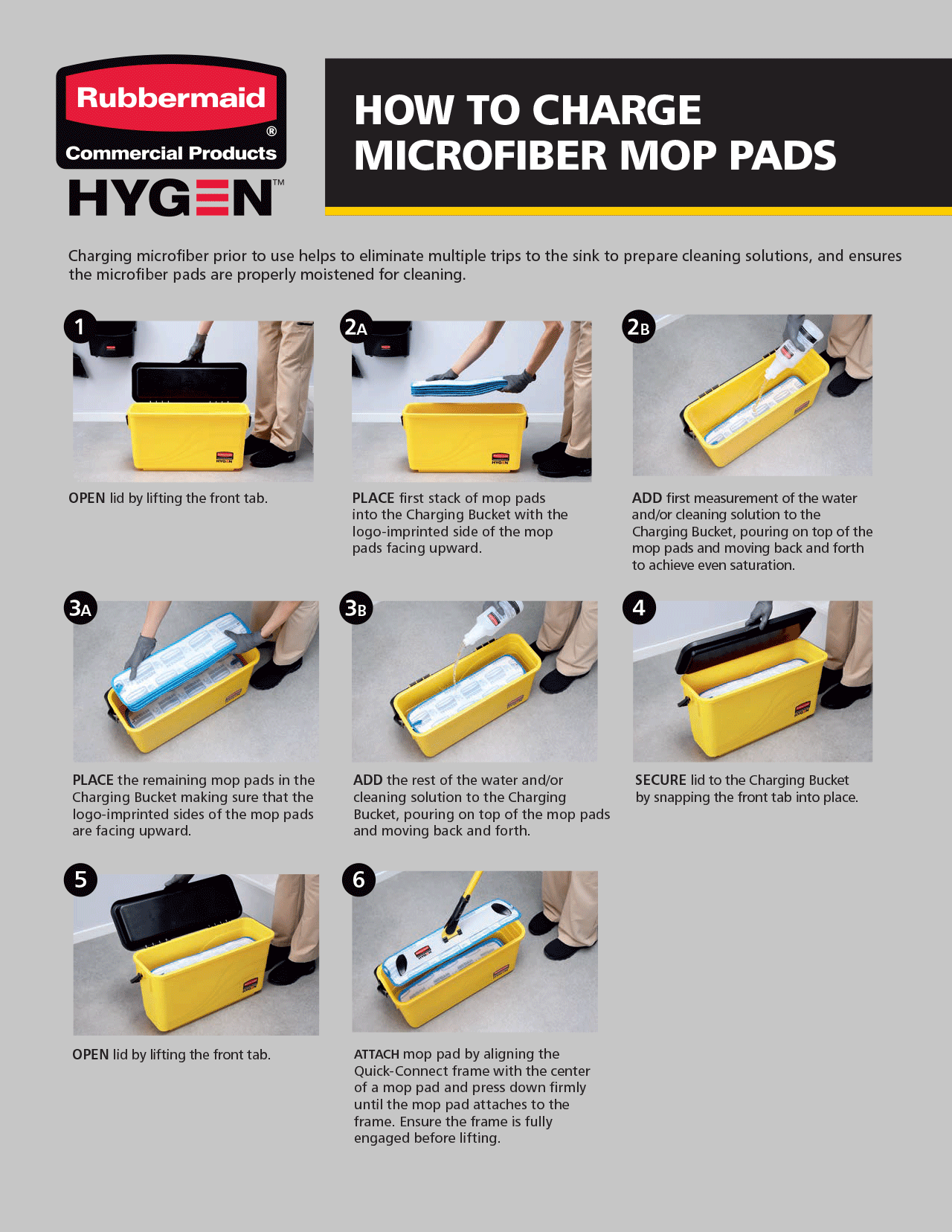 Rubbermaid®
Commercial Products
HYGEN™

HOW TO CHARGE MICROFIBER MOP PADS

Charging microfiber prior to use helps to eliminate multiple trips to the sink to prepare cleaning solutions, and ensures the microfiber pads are properly moistened for cleaning.

1

OPEN lid by lifting the front tab.

2A

PLACE first stack of mop pads into the Charging Bucket with the logo-imprinted side of the mop pads facing upward.

2B

ADD first measurement of the water and/or cleaning solution to the Charging Bucket, pouring on top of the mop pads and moving back and forth to achieve even saturation.

3A

PLACE the remaining mop pads in the Charging Bucket making sure that the logo-imprinted sides of the mop pads are facing upward.

3B

ADD the rest of the water and/or cleaning solution to the Charging Bucket, pouring on top of the mop pads and moving back and forth.

4

SECURE lid to the Charging Bucket by snapping the front tab into place.

5

OPEN lid by lifting the front tab.

6

ATTACH mop pad by aligning the Quick-Connect frame with the center of a mop pad and press down firmly until the mop pad attaches to the frame. Ensure the frame is fully engaged before lifting.