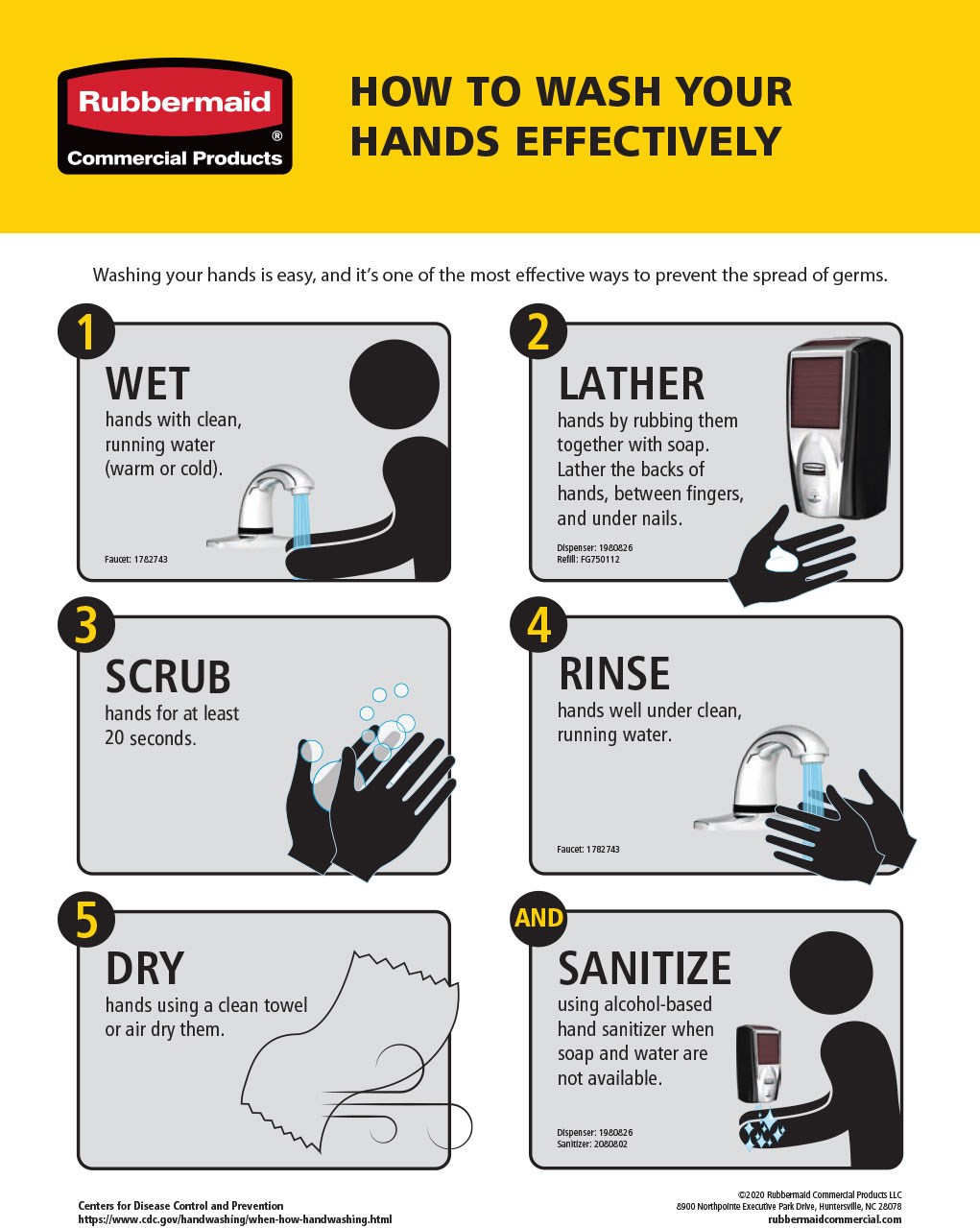 Rubbermaid®
Commercial Products

HOW TO WASH YOUR HANDS EFFECTIVELY

Washing your hands is easy, and it's one of the most effective ways to prevent the spread of germs.

1
WET
hands with clean, running water (warm or cold).
Faucet: 1782743

2
LATHER
hands by rubbing them together with soap. Lather the backs of hands, between fingers, and under nails.
Dispenser: 1980826
Refill: FG750112

3
SCRUB
hands for at least 20 seconds.

4
RINSE
hands well under clean, running water.
Faucet: 1782743

5
DRY
hands using a clean towel or air dry them.

AND
SANITIZE
using alcohol-based hand sanitizer when soap and water are not available.
Dispenser: 1980826
Sanitizer: 2080802

Centers for Disease Control and Prevention
https://www.cdc.gov/handwashing/when-how-handwashing.html

©2020 Rubbermaid Commercial Products LLC
8900 Northpointe Executive Park Drive, Huntersville, NC 28078
rubbermaidcommercial.com