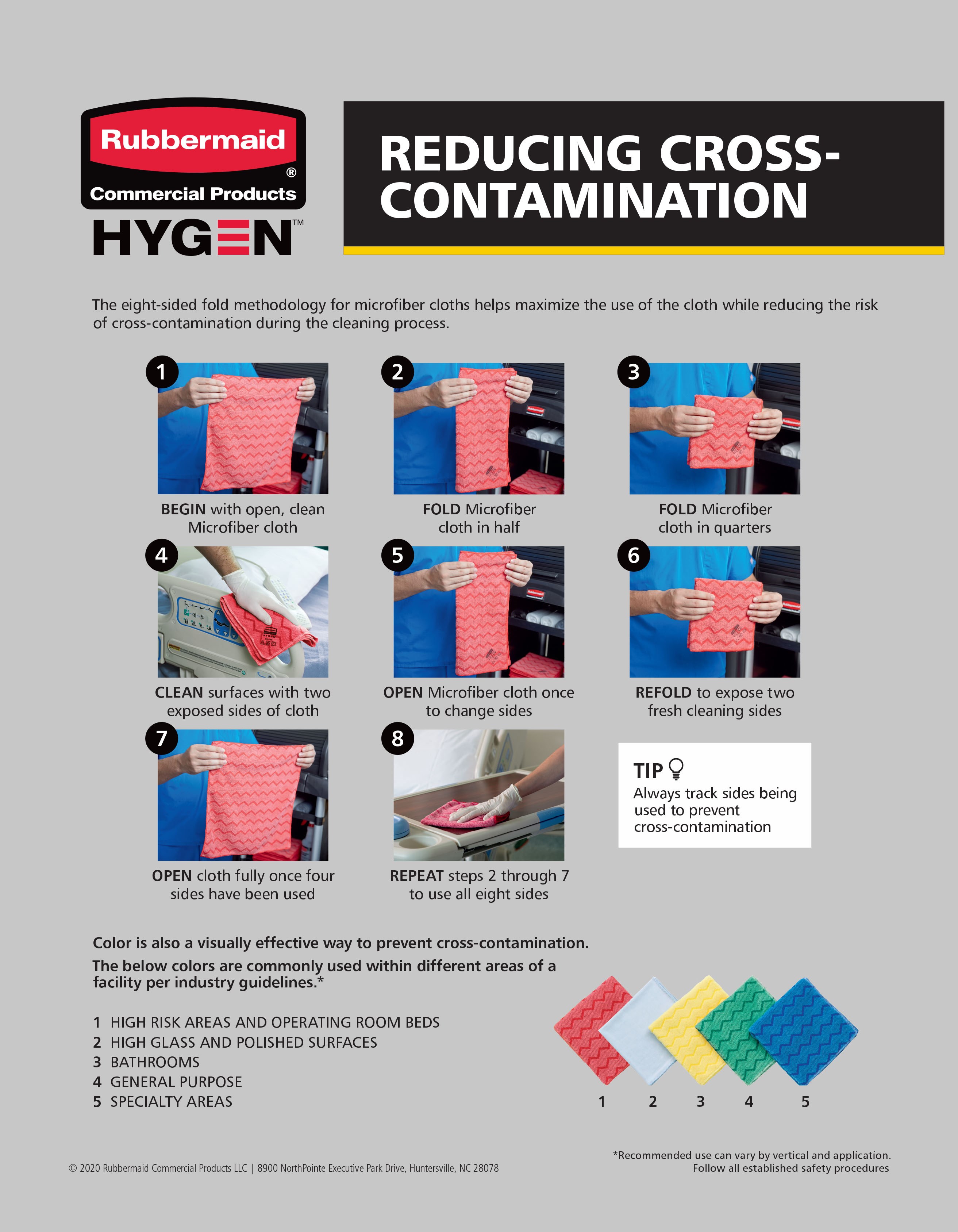 Rubbermaid®
Commercial Products
HYGEN™

REDUCING CROSS-CONTAMINATION

The eight-sided fold methodology for microfiber cloths helps maximize the use of the cloth while reducing the risk of cross-contamination during the cleaning process.

1
BEGIN with open, clean Microfiber cloth

2
FOLD Microfiber cloth in half

3
FOLD Microfiber cloth in quarters

4
CLEAN surfaces with two exposed sides of cloth

5
OPEN Microfiber cloth once to change sides

6
REFOLD to expose two fresh cleaning sides

7
OPEN cloth fully once four sides have been used

8
REPEAT steps 2 through 7 to use all eight sides

TIP
Always track sides being used to prevent cross-contamination

Color is also a visually effective way to prevent cross-contamination.

The below colors are commonly used within different areas of a facility per industry guidelines.*

1 HIGH RISK AREAS AND OPERATING ROOM BEDS
2 HIGH GLASS AND POLISHED SURFACES
3 BATHROOMS
4 GENERAL PURPOSE
5 SPECIALTY AREAS

1 2 3 4 5

© 2020 Rubbermaid Commercial Products LLC | 8900 NorthPointe Executive Park Drive, Huntersville, NC 28078

*Recommended use can vary by vertical and application. Follow all established safety procedures