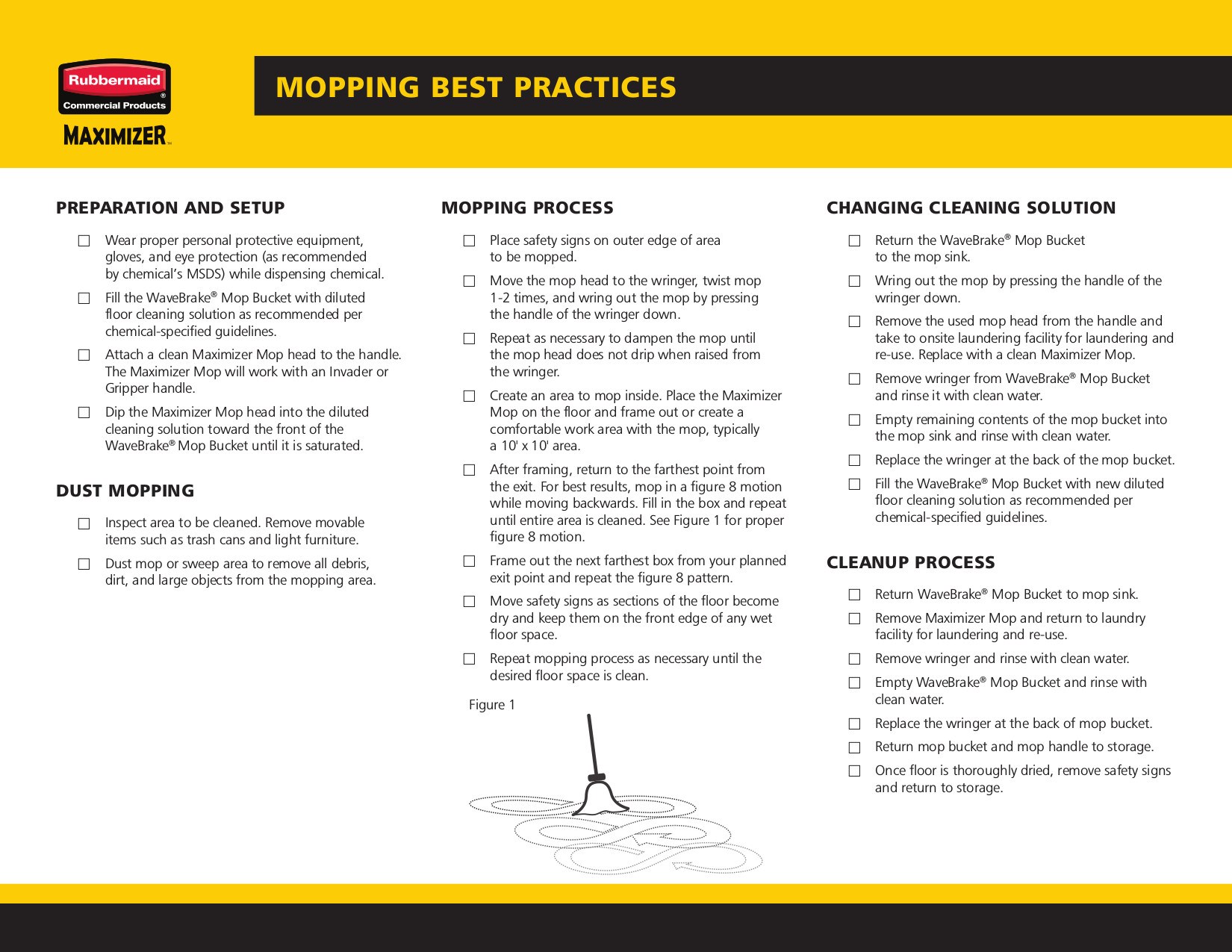 Rubbermaid®
Commercial Products
MAXIMIZER™

MOPPING BEST PRACTICES

PREPARATION AND SETUP

☐ Wear proper personal protective equipment, gloves, and eye protection (as recommended by chemical's MSDS) while dispensing chemical.

☐ Fill the WaveBrake® Mop Bucket with diluted floor cleaning solution as recommended per chemical-specified guidelines.

☐ Attach a clean Maximizer Mop head to the handle. The Maximizer Mop will work with an Invader or Gripper handle.

☐ Dip the Maximizer Mop head into the diluted cleaning solution toward the front of the WaveBrake® Mop Bucket until it is saturated.

DUST MOPPING

☐ Inspect area to be cleaned. Remove movable items such as trash cans and light furniture.

☐ Dust mop or sweep area to remove all debris, dirt, and large objects from the mopping area.

MOPPING PROCESS

☐ Place safety signs on outer edge of area to be mopped.

☐ Move the mop head to the wringer, twist mop 1-2 times, and wring out the mop by pressing the handle of the wringer down.

☐ Repeat as necessary to dampen the mop until the mop head does not drip when raised from the wringer.

☐ Create an area to mop inside. Place the Maximizer Mop on the floor and frame out or create a comfortable work area with the mop, typically a 10' x 10' area.

☐ After framing, return to the farthest point from the exit. For best results, mop in a figure 8 motion while moving backwards. Fill in the box and repeat until entire area is cleaned. See Figure 1 for proper figure 8 motion.

☐ Frame out the next farthest box from your planned exit point and repeat the figure 8 pattern.

☐ Move safety signs as sections of the floor become dry and keep them on the front edge of any wet floor space.

☐ Repeat mopping process as necessary until the desired floor space is clean.

Figure 1

CHANGING CLEANING SOLUTION

☐ Return the WaveBrake® Mop Bucket to the mop sink.

☐ Wring out the mop by pressing the handle of the wringer down.

☐ Remove the used mop head from the handle and take to onsite laundering facility for laundering and re-use. Replace with a clean Maximizer Mop.

☐ Remove wringer from WaveBrake® Mop Bucket and rinse it with clean water.

☐ Empty remaining contents of the mop bucket into the mop sink and rinse with clean water.

☐ Replace the wringer at the back of the mop bucket.

☐ Fill the WaveBrake® Mop Bucket with new diluted floor cleaning solution as recommended per chemical-specified guidelines.

CLEANUP PROCESS

☐ Return WaveBrake® Mop Bucket to mop sink.

☐ Remove Maximizer Mop and return to laundry facility for laundering and re-use.

☐ Remove wringer and rinse with clean water.

☐ Empty WaveBrake® Mop Bucket and rinse with clean water.

☐ Replace the wringer at the back of mop bucket.

☐ Return mop bucket and mop handle to storage.

☐ Once floor is thoroughly dried, remove safety signs and return to storage.