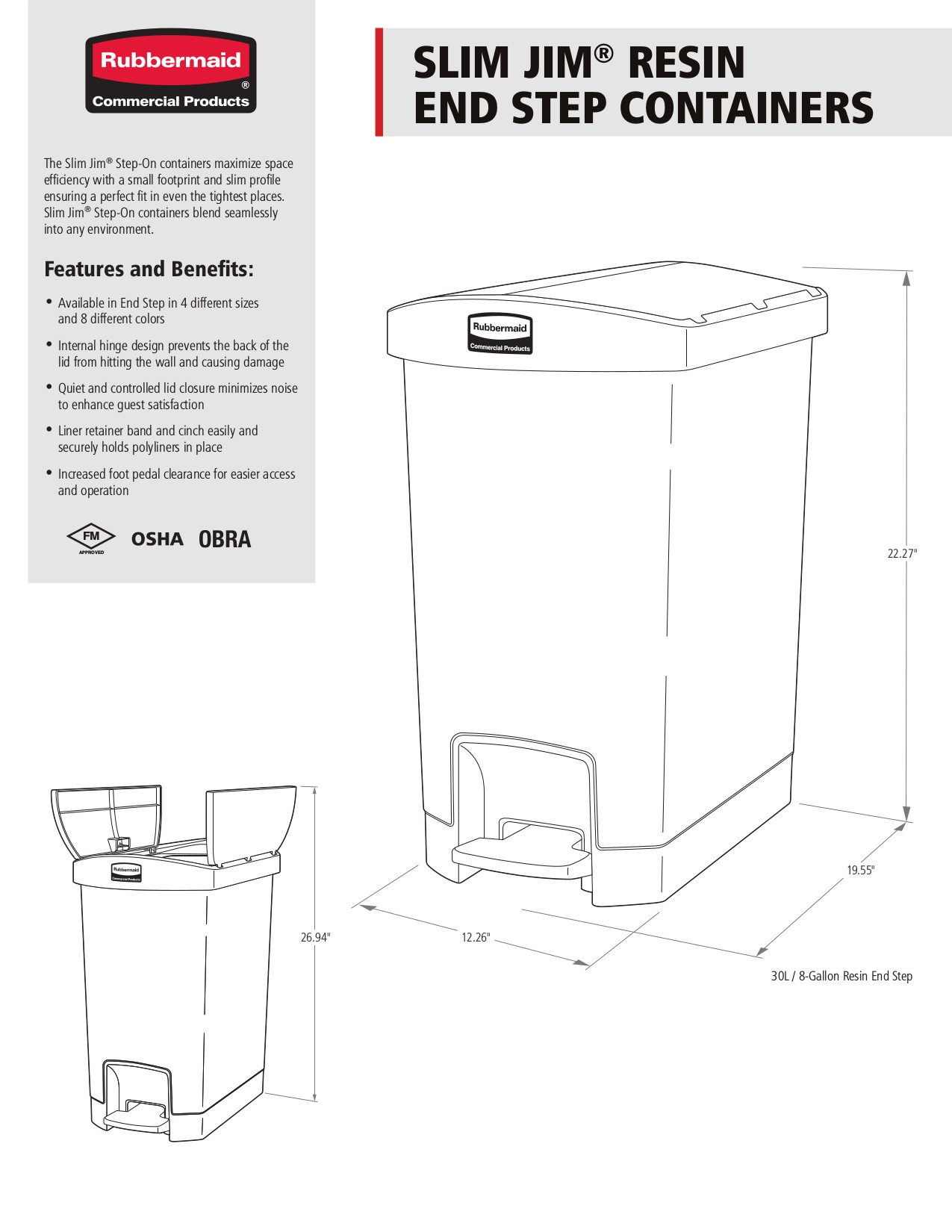 Rubbermaid®
Commercial Products

SLIM JIM® RESIN
END STEP CONTAINERS

The Slim Jim® Step-On containers maximize space efficiency with a small footprint and slim profile ensuring a perfect fit in even the tightest places. Slim Jim® Step-On containers blend seamlessly into any environment.

Features and Benefits:

• Available in End Step in 4 different sizes and 8 different colors
• Internal hinge design prevents the back of the lid from hitting the wall and causing damage
• Quiet and controlled lid closure minimizes noise to enhance guest satisfaction
• Liner retainer band and cinch easily and securely holds polyliners in place
• Increased foot pedal clearance for easier access and operation

FM APPROVED OSHA OBRA

Rubbermaid
Commercial Products

22.27"
19.55"
12.26"
30L / 8-Gallon Resin End Step

Rubbermaid
Commercial Products
26.94"