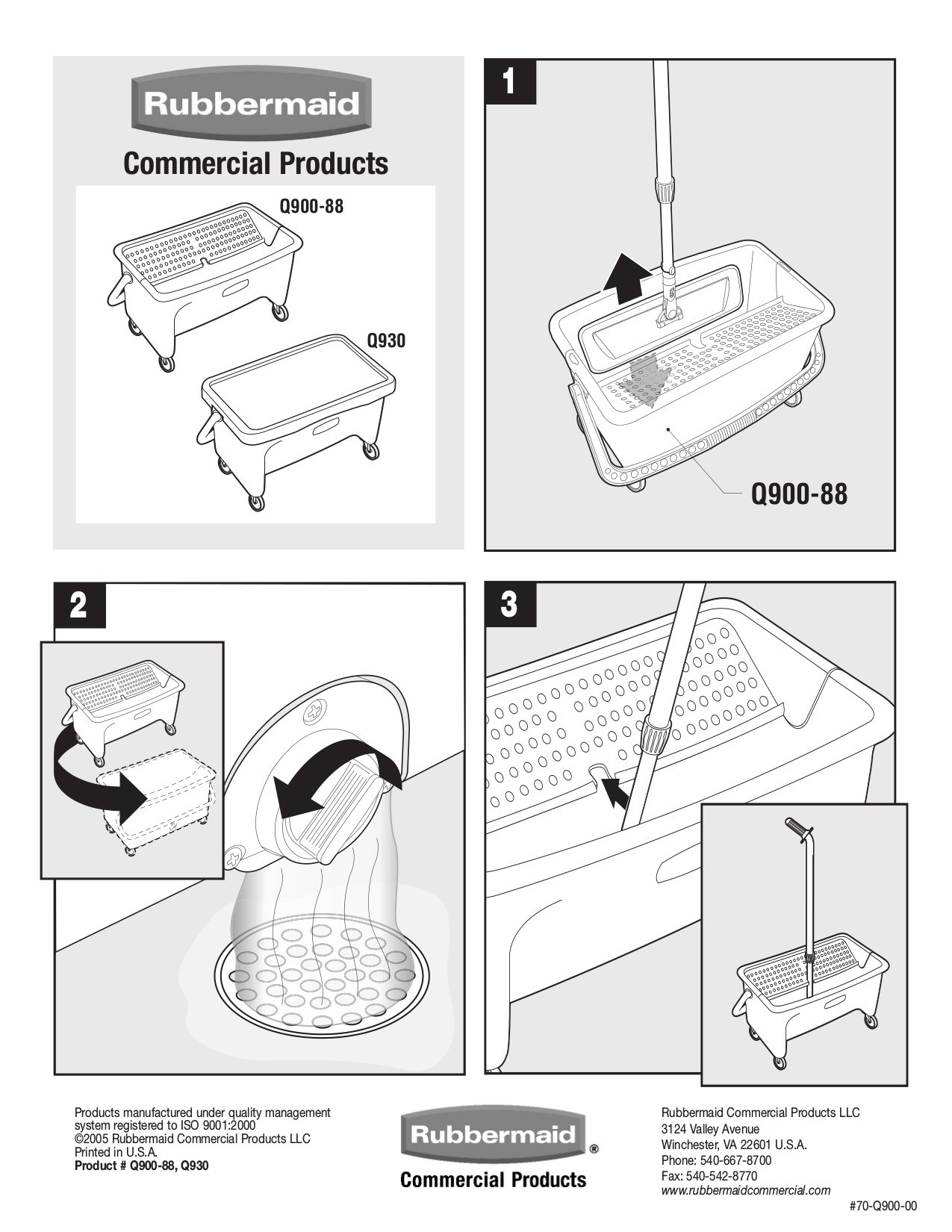 Rubbermaid

Commercial Products

Q900-88

Q930

1

Q900-88

2

3

Products manufactured under quality management system registered to ISO 9001:2000
©2005 Rubbermaid Commercial Products LLC
Printed in U.S.A.
**Product # Q900-88, Q930**

Rubbermaid®
Commercial Products

Rubbermaid Commercial Products LLC
3124 Valley Avenue
Winchester, VA 22601 U.S.A.
Phone: 540-667-8700
Fax: 540-542-8770
www.rubbermaidcommercial.com

#70-Q900-00